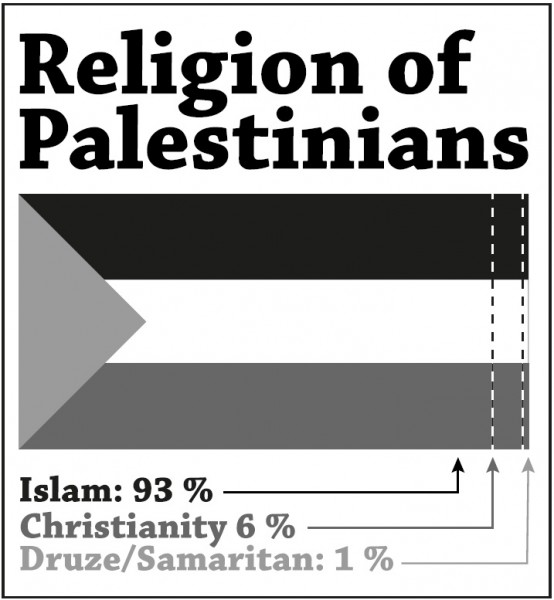 Religion of Palestinians

Islam: 93 %
Christianity 6 %
Druze/Samaritan: 1 %